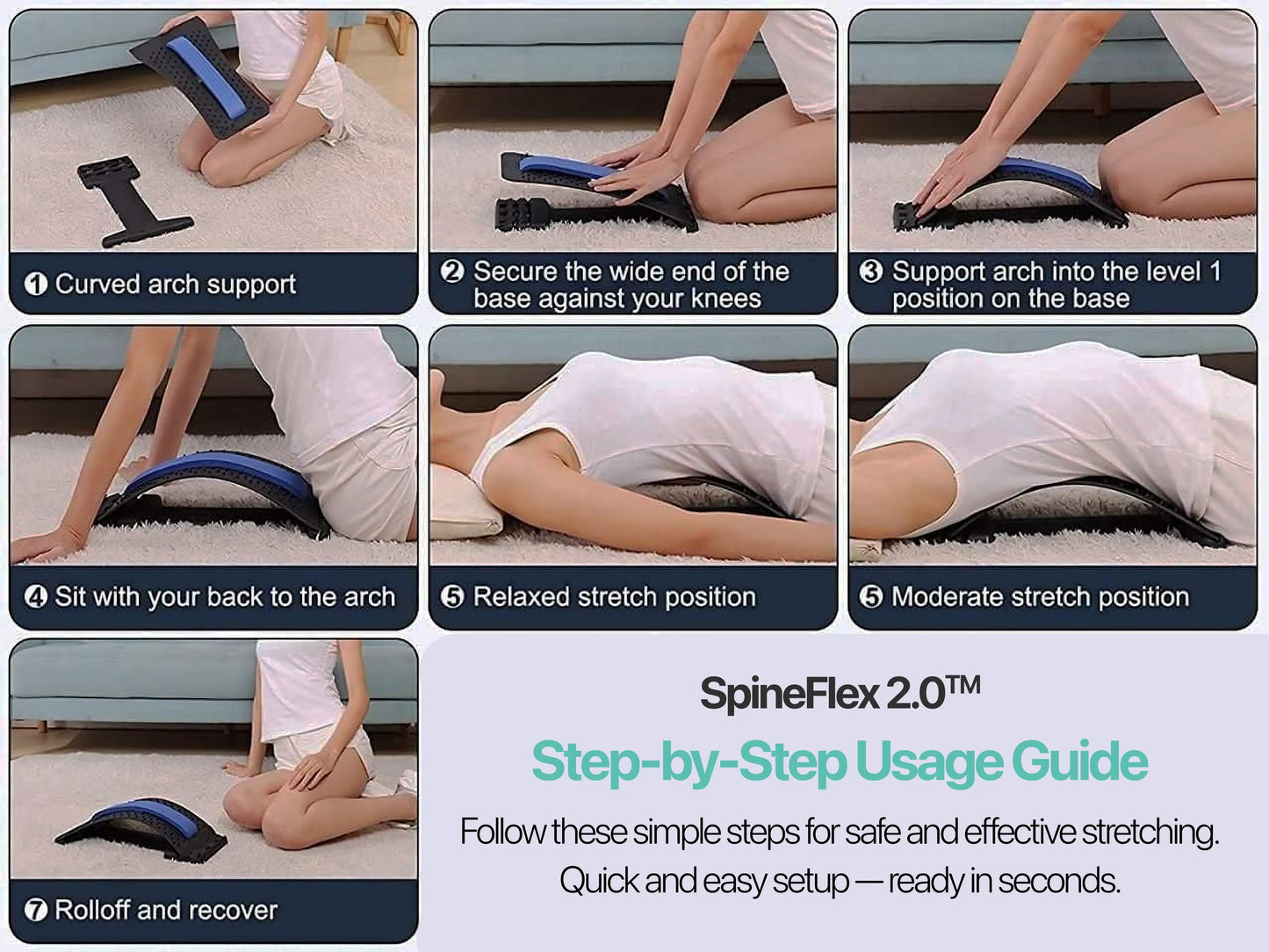 ❶ Curved arch support

❷ Secure the wide end of the base against your knees

❸ Support arch into the level 1 position on the base

❹ Sit with your back to the arch

❺ Relaxed stretch position

❺ Moderate stretch position

❼ Rolloff and recover

SpineFlex 2.0™

Step-by-Step Usage Guide

Follow these simple steps for safe and effective stretching. Quick and easy setup — ready in seconds.